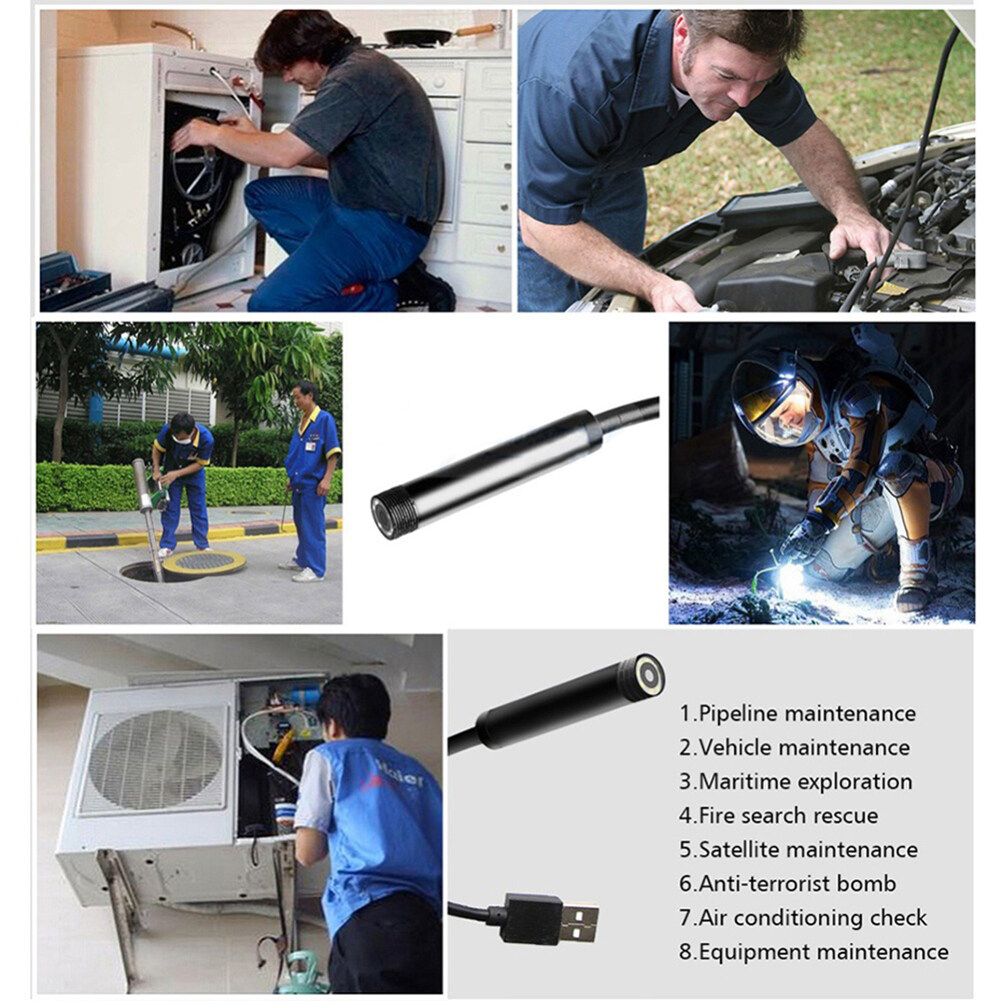 Haier

1.Pipeline maintenance
2.Vehicle maintenance
3.Maritime exploration
4.Fire search rescue
5.Satellite maintenance
6.Anti-terrorist bomb
7.Air conditioning check
8.Equipment maintenance